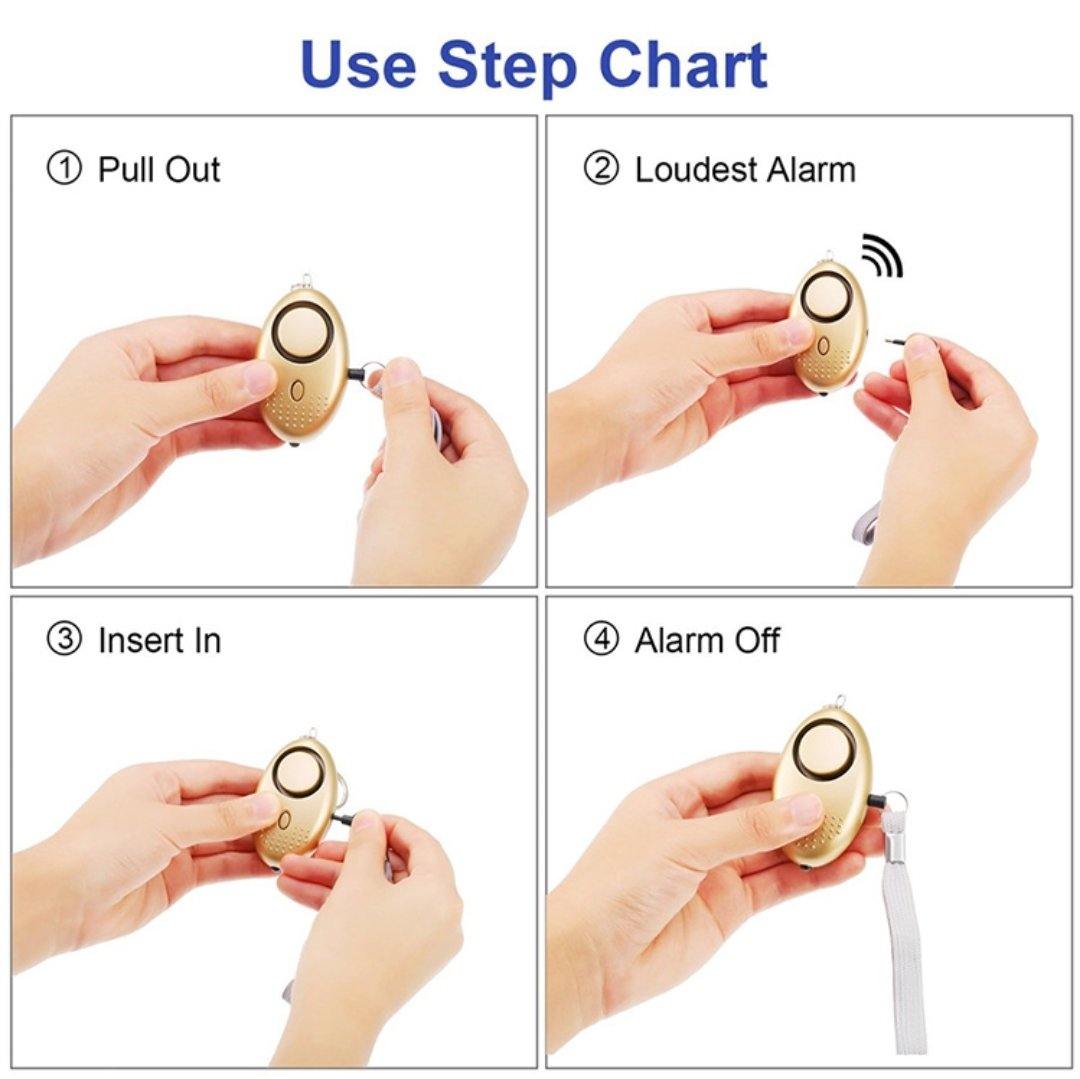 Use Step Chart

① Pull Out

② Loudest Alarm

③ Insert In

④ Alarm Off